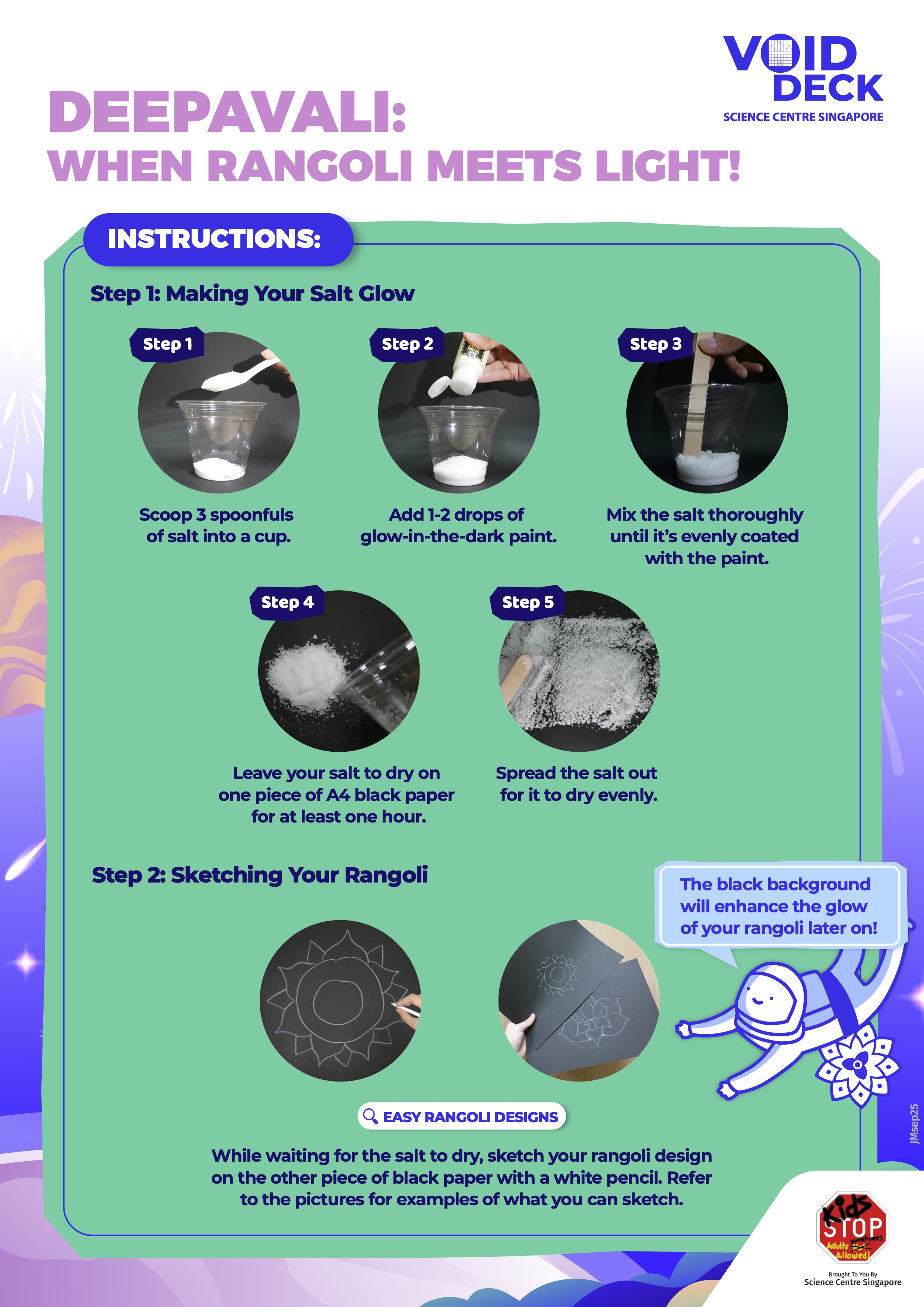 VOID DECK
SCIENCE CENTRE SINGAPORE

DEEPAVALI:
WHEN RANGOLI MEETS LIGHT!

INSTRUCTIONS:

Step 1: Making Your Salt Glow

Step 1
Scoop 3 spoonfuls of salt into a cup.

Step 2
Add 1-2 drops of glow-in-the-dark paint.

Step 3
Mix the salt thoroughly until it's evenly coated with the paint.

Step 4
Leave your salt to dry on one piece of A4 black paper for at least one hour.

Step 5
Spread the salt out for it to dry evenly.

Step 2: Sketching Your Rangoli

The black background will enhance the glow of your rangoli later on!

EASY RANGOLI DESIGNS

While waiting for the salt to dry, sketch your rangoli design on the other piece of black paper with a white pencil. Refer to the pictures for examples of what you can sketch.

JMsep25

Kids STOP
Adults sometimes Allowed!
Brought To You By
Science Centre Singapore